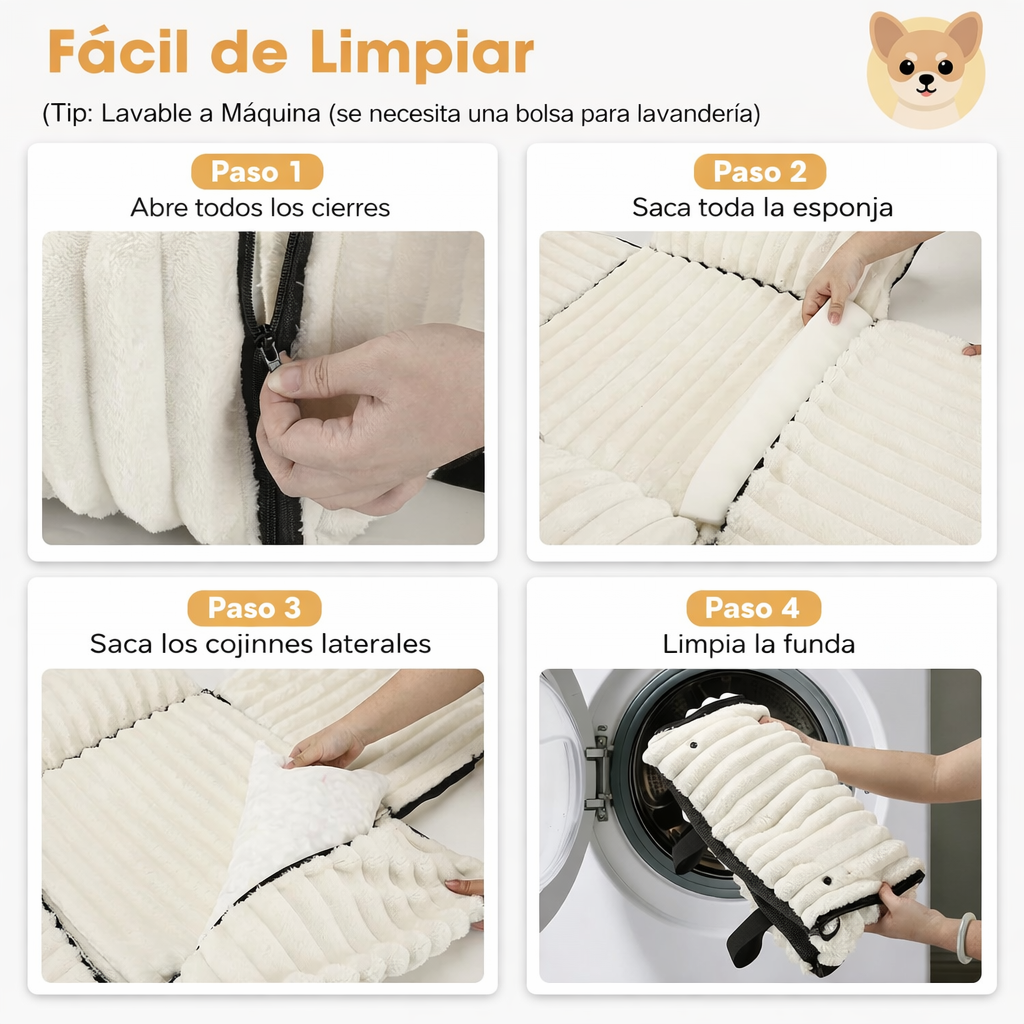 Fácil de Limpiar

(Tip: Lavable a Máquina (se necesita una bolsa para lavandería)

Paso 1
Abre todos los cierres

Paso 2
Saca toda la esponja

Paso 3
Saca los cojinnes laterales

Paso 4
Limpia la funda